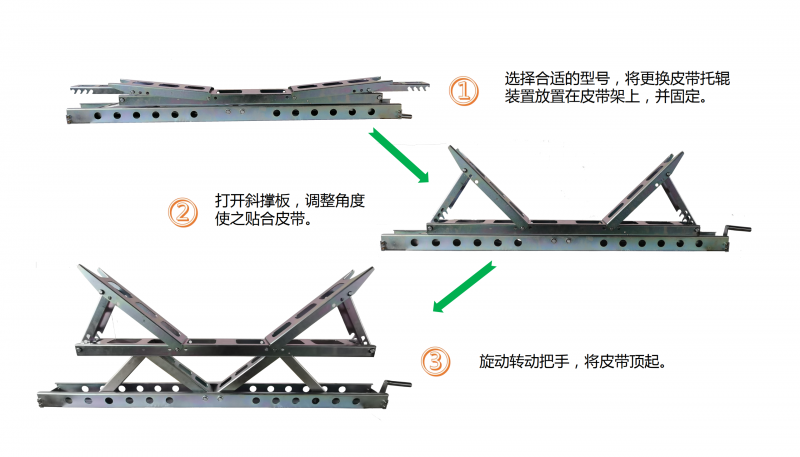 ①
选择合适的型号，将更换皮带托辊装置放置在皮带架上，并固定。

②
打开斜撑板，调整角度使之贴合皮带。

③
旋动转动把手，将皮带顶起。